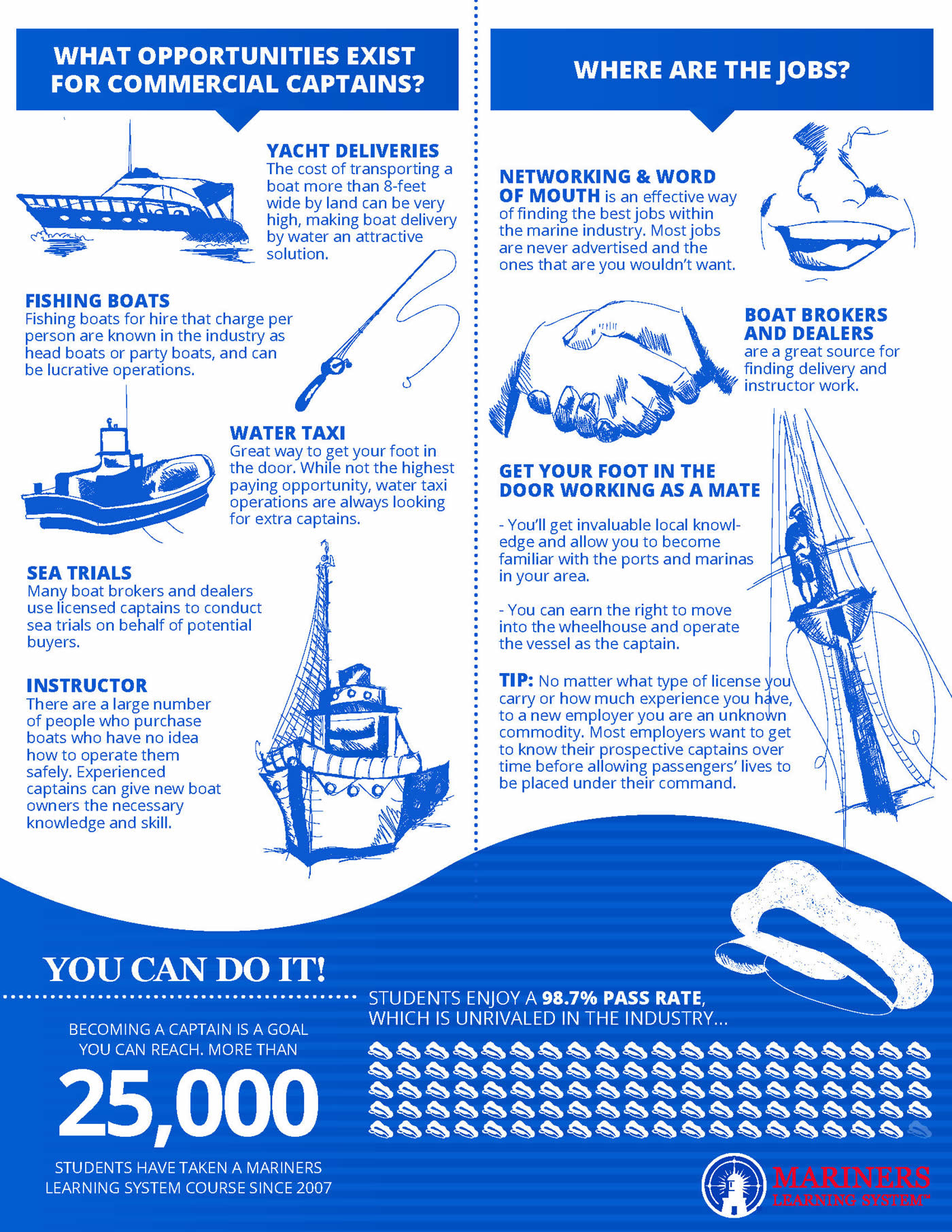 WHAT OPPORTUNITIES EXIST FOR COMMERCIAL CAPTAINS?

YACHT DELIVERIES
The cost of transporting a boat more than 8-feet wide by land can be very high, making boat delivery by water an attractive solution.

FISHING BOATS
Fishing boats for hire that charge per person are known in the industry as head boats or party boats, and can be lucrative operations.

WATER TAXI
Great way to get your foot in the door. While not the highest paying opportunity, water taxi operations are always looking for extra captains.

SEA TRIALS
Many boat brokers and dealers use licensed captains to conduct sea trials on behalf of potential buyers.

INSTRUCTOR
There are a large number of people who purchase boats who have no idea how to operate them safely. Experienced captains can give new boat owners the necessary knowledge and skill.

WHERE ARE THE JOBS?

NETWORKING & WORD OF MOUTH is an effective way of finding the best jobs within the marine industry. Most jobs are never advertised and the ones that are you wouldn't want.

BOAT BROKERS AND DEALERS are a great source for finding delivery and instructor work.

GET YOUR FOOT IN THE DOOR WORKING AS A MATE

- You'll get invaluable local knowledge and allow you to become familiar with the ports and marinas in your area.

- You can earn the right to move into the wheelhouse and operate the vessel as the captain.

TIP: No matter what type of license you carry or how much experience you have, to a new employer you are an unknown commodity. Most employers want to get to know their prospective captains over time before allowing passengers' lives to be placed under their command.

YOU CAN DO IT!

BECOMING A CAPTAIN IS A GOAL YOU CAN REACH. MORE THAN

25,000

STUDENTS HAVE TAKEN A MARINERS LEARNING SYSTEM COURSE SINCE 2007

STUDENTS ENJOY A 98.7% PASS RATE, WHICH IS UNRIVALED IN THE INDUSTRY...

MARINERS LEARNING SYSTEM™